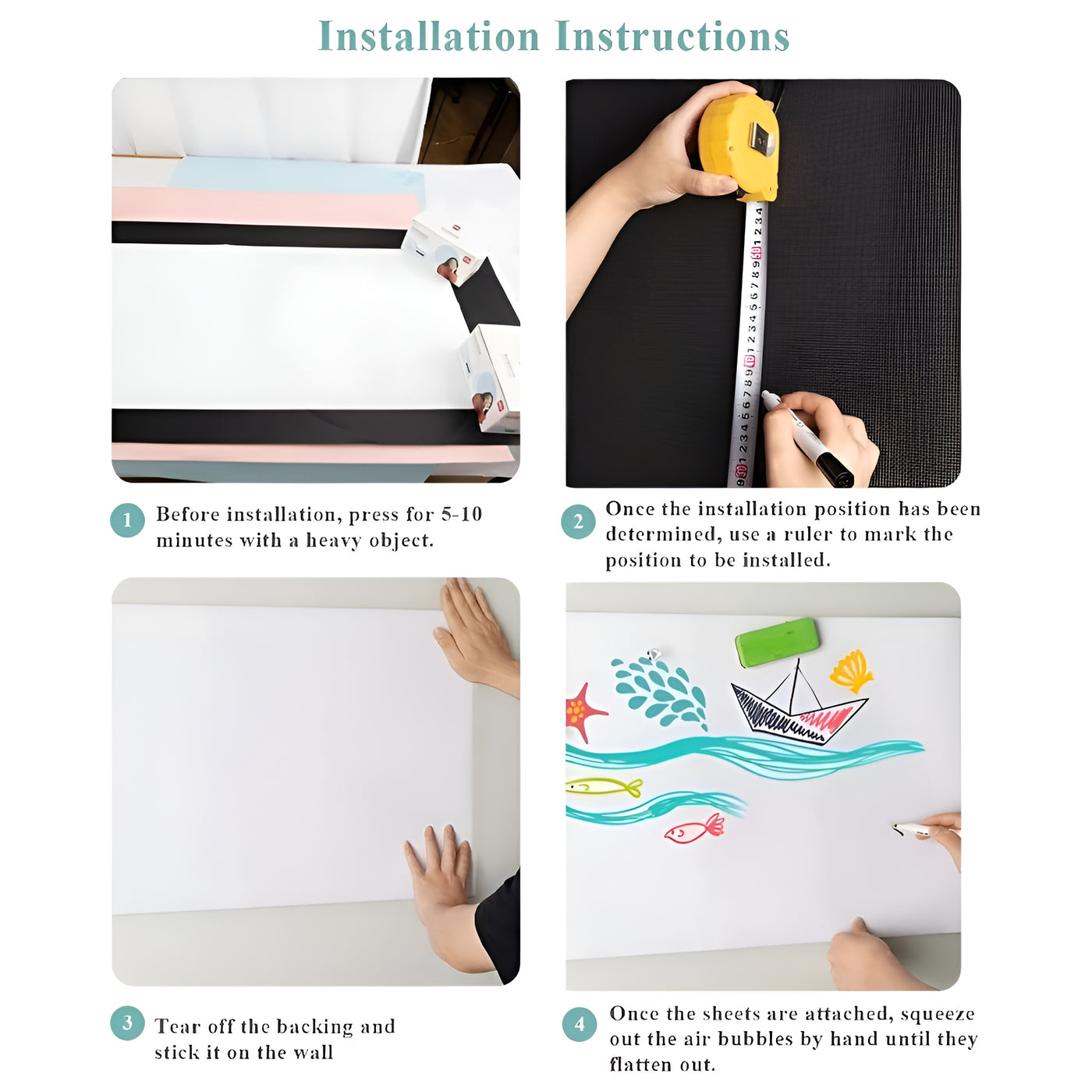 Installation Instructions

1 Before installation, press for 5-10 minutes with a heavy object.

2 Once the installation position has been determined, use a ruler to mark the position to be installed.

3 Tear off the backing and stick it on the wall

4 Once the sheets are attached, squeeze out the air bubbles by hand until they flatten out.