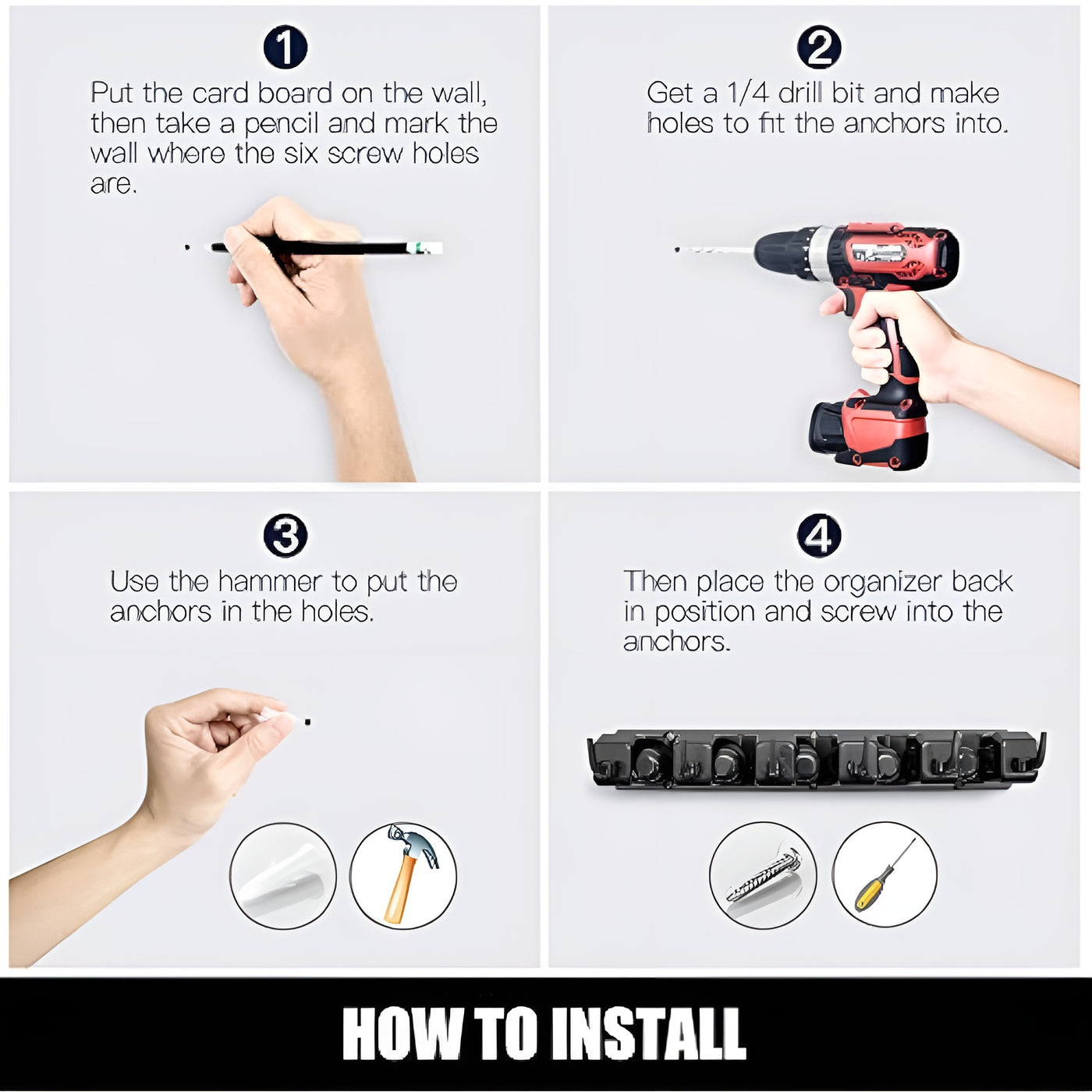 1
Put the card board on the wall, then take a pencil and mark the wall where the six screw holes are.

2
Get a 1/4 drill bit and make holes to fit the anchors into.

3
Use the hammer to put the anchors in the holes.

4
Then place the organizer back in position and screw into the anchors.

HOW TO INSTALL