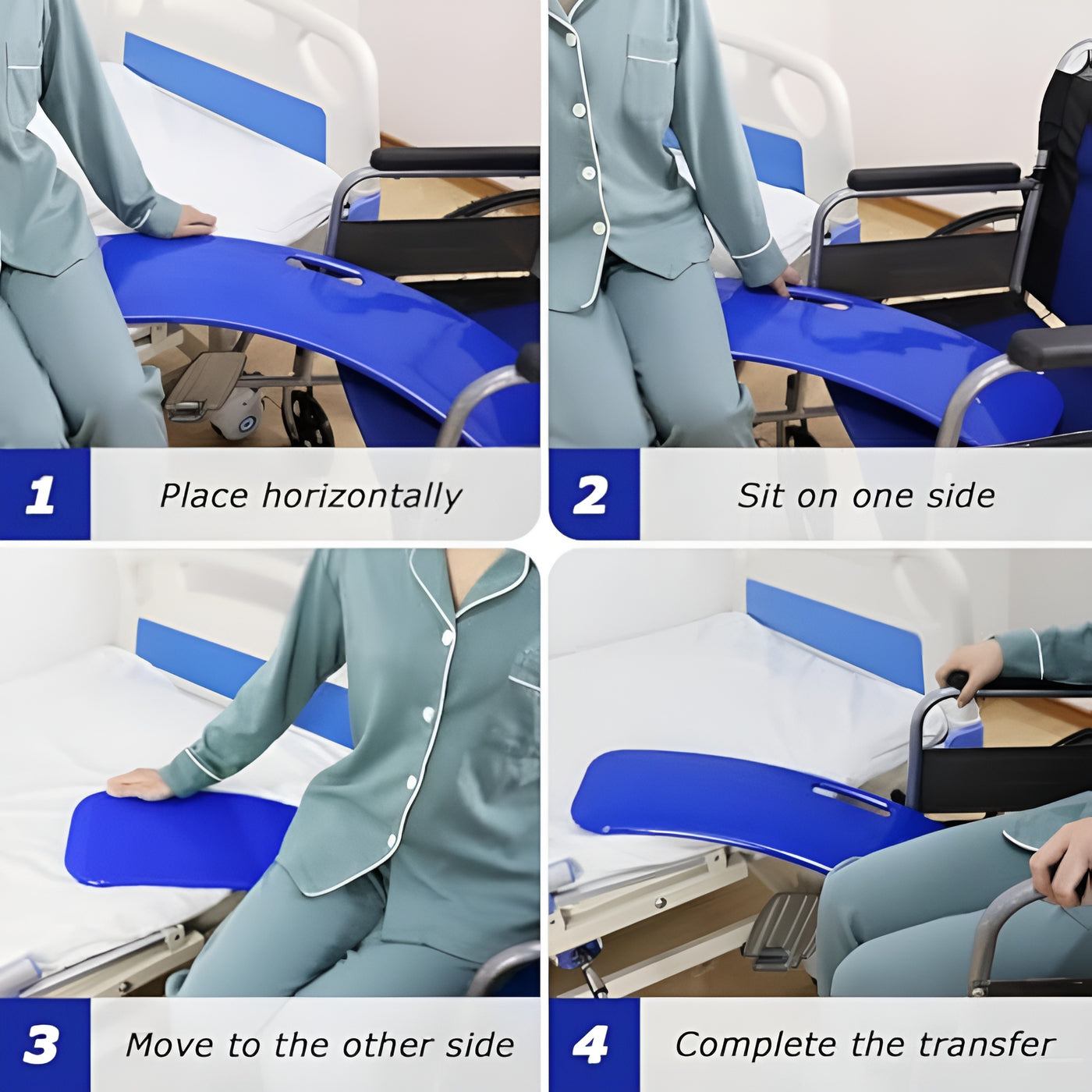 1 Place horizontally

2 Sit on one side

3 Move to the other side

4 Complete the transfer