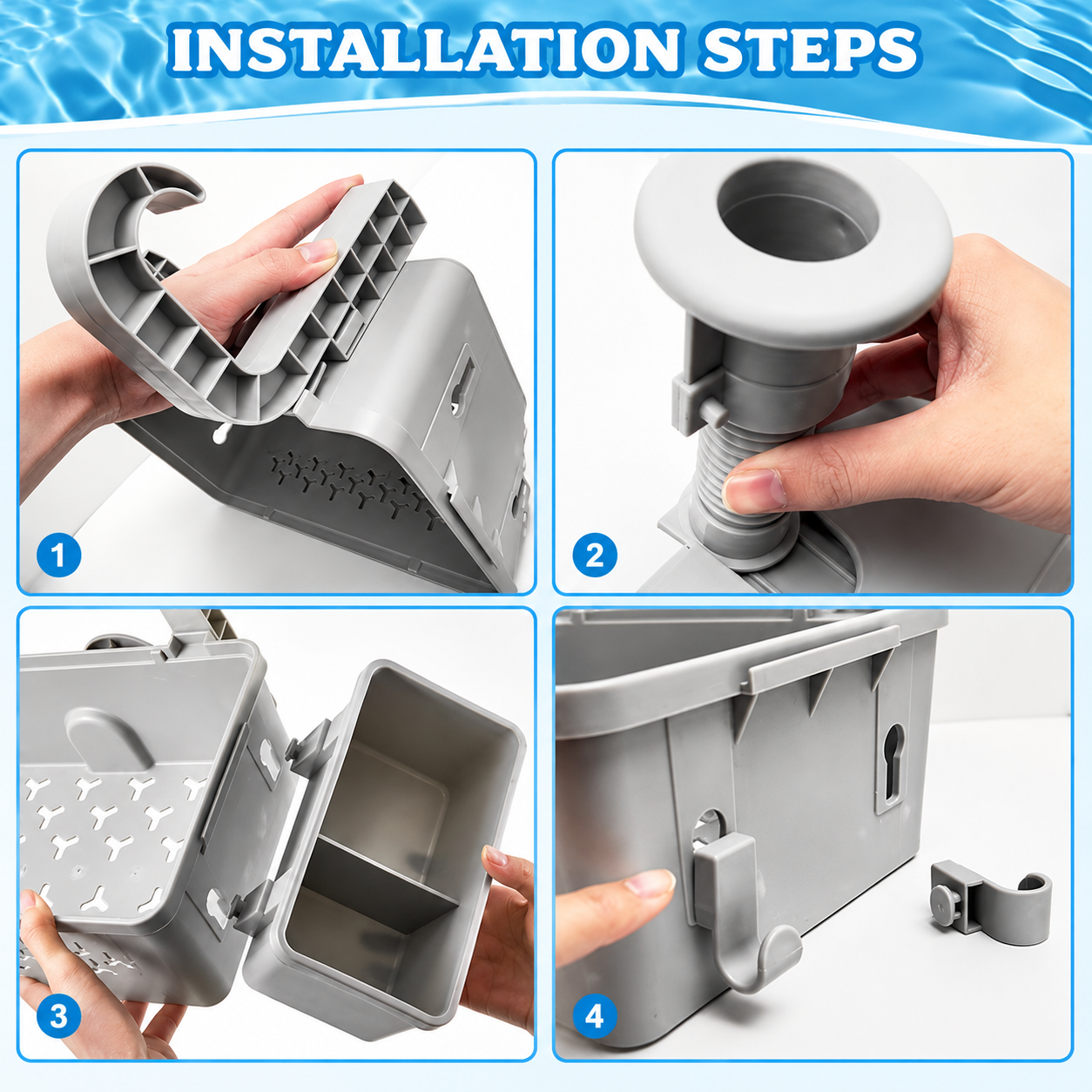 INSTALLATION STEPS

1

2

3

4