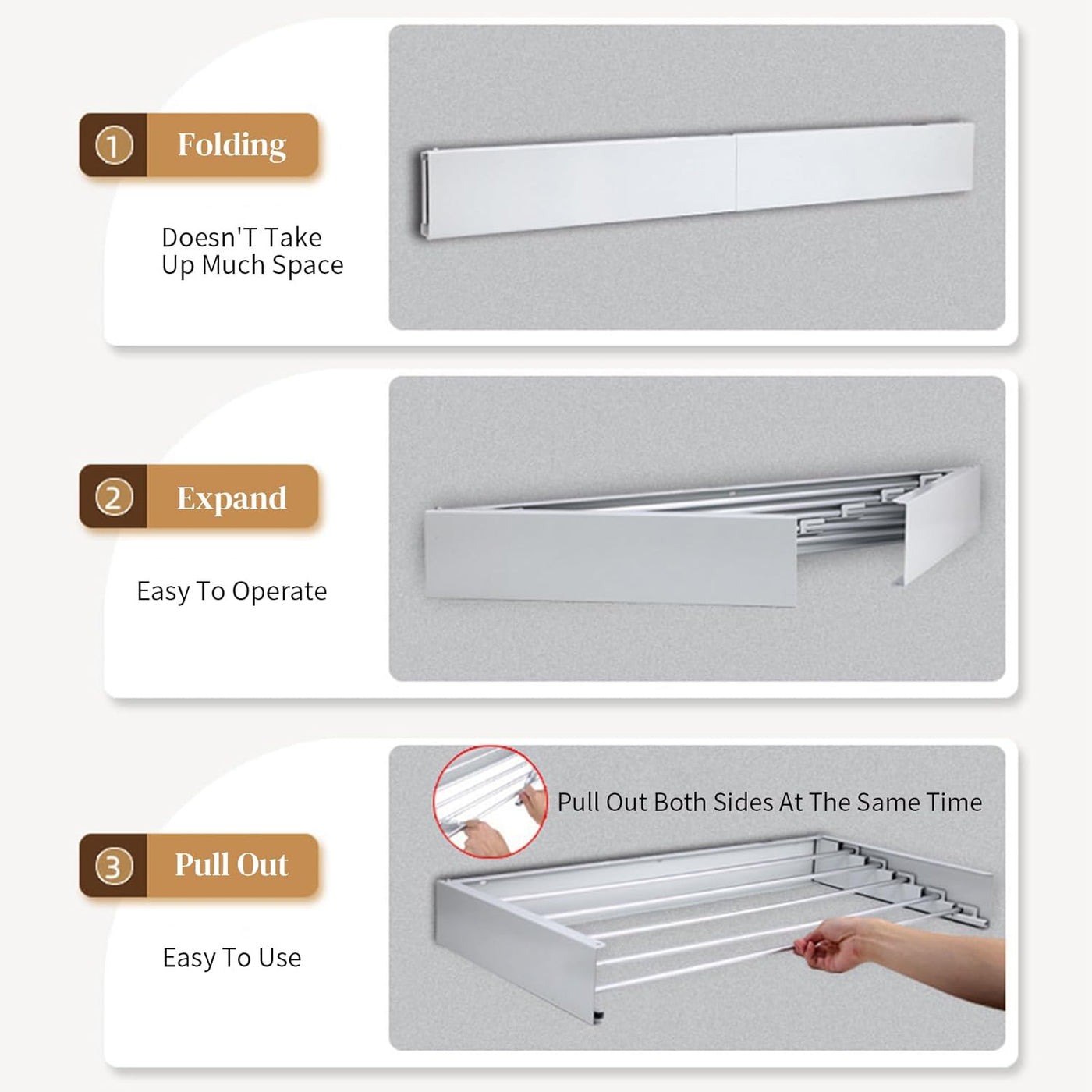 ① Folding

Doesn'T Take Up Much Space

② Expand

Easy To Operate

③ Pull Out

Easy To Use

Pull Out Both Sides At The Same Time